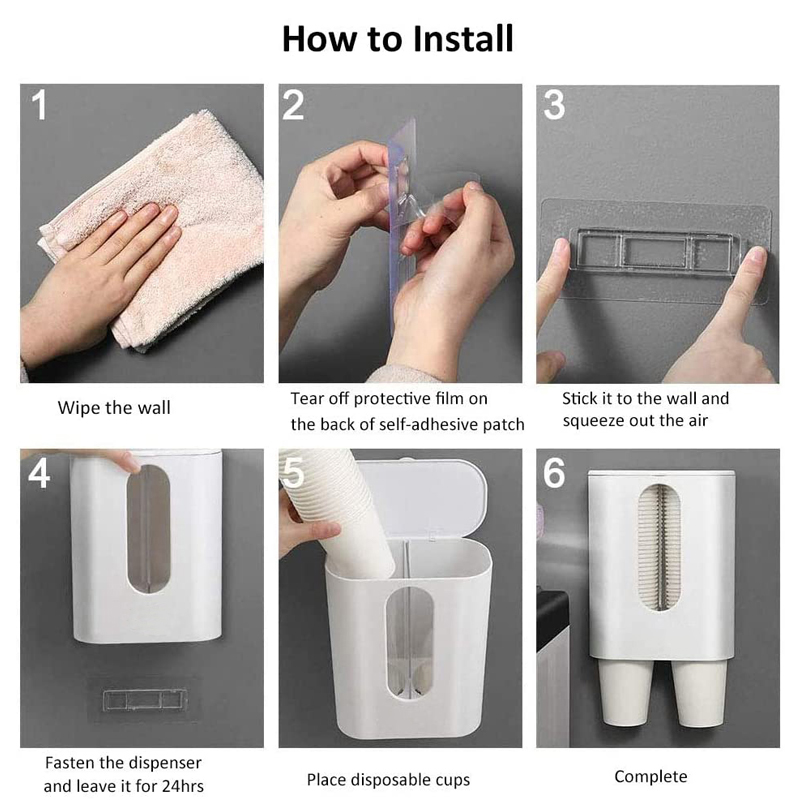 How to Install

1

Wipe the wall

2

Tear off protective film on the back of self-adhesive patch

3

Stick it to the wall and squeeze out the air

4

Fasten the dispenser and leave it for 24hrs

5

Place disposable cups

6

Complete