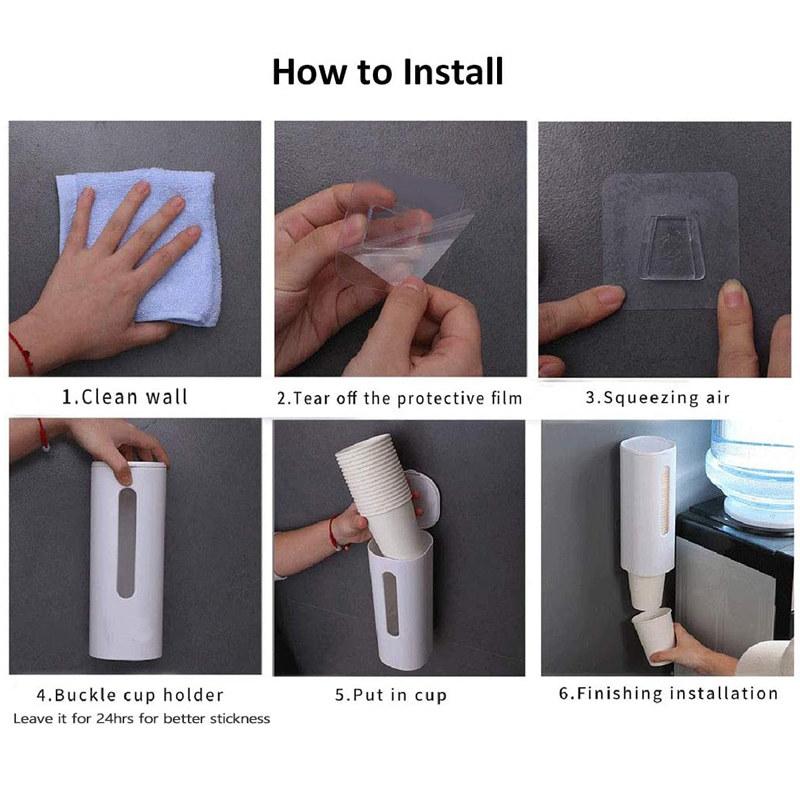 How to Install

1.Clean wall

2.Tear off the protective film

3.Squeezing air

4.Buckle cup holder
Leave it for 24hrs for better stickness

5.Put in cup

6.Finishing installation