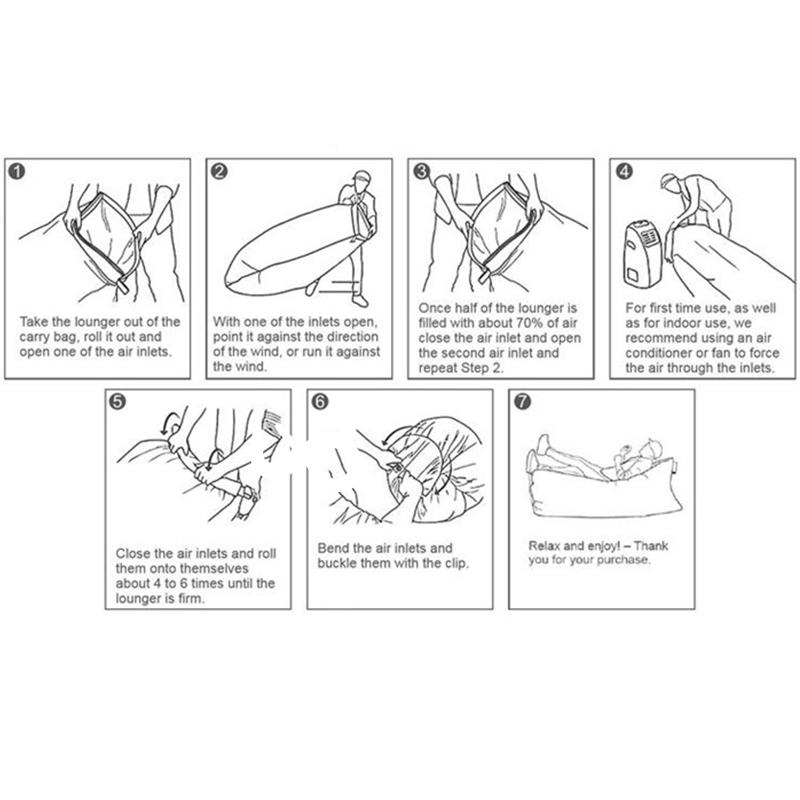 1

Take the lounger out of the carry bag, roll it out and open one of the air inlets.

2

With one of the inlets open, point it against the direction of the wind, or run it against the wind.

3

Once half of the lounger is filled with about 70% of air close the air inlet and open the second air inlet and repeat Step 2.

4

For first time use, as well as for indoor use, we recommend using an air conditioner or fan to force the air through the inlets.

5

Close the air inlets and roll them onto themselves about 4 to 6 times until the lounger is firm.

6

Bend the air inlets and buckle them with the clip.

7

Relax and enjoy! – Thank you for your purchase.