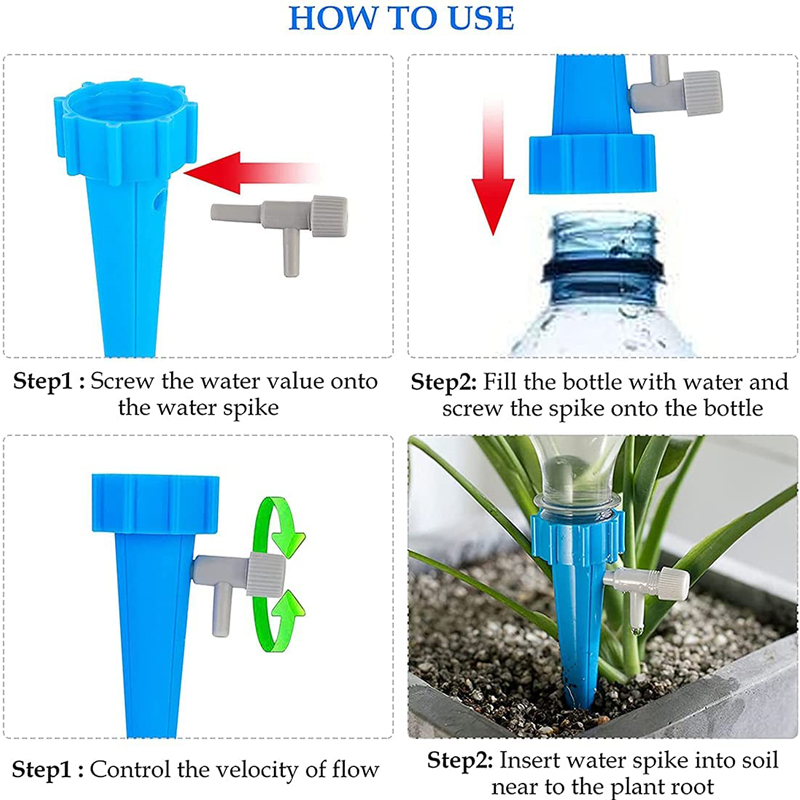 HOW TO USE

Step1 : Screw the water value onto the water spike

Step2: Fill the bottle with water and screw the spike onto the bottle

Step1 : Control the velocity of flow

Step2: Insert water spike into soil near to the plant root