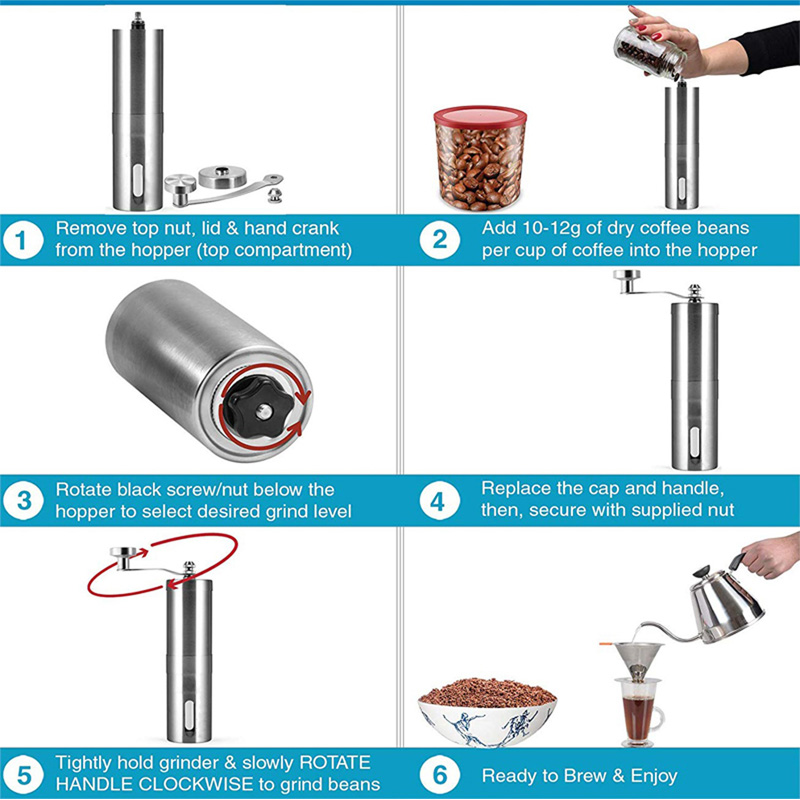 1 Remove top nut, lid & hand crank from the hopper (top compartment)

2 Add 10-12g of dry coffee beans per cup of coffee into the hopper

3 Rotate black screw/nut below the hopper to select desired grind level

4 Replace the cap and handle, then, secure with supplied nut

5 Tightly hold grinder & slowly ROTATE HANDLE CLOCKWISE to grind beans

6 Ready to Brew & Enjoy