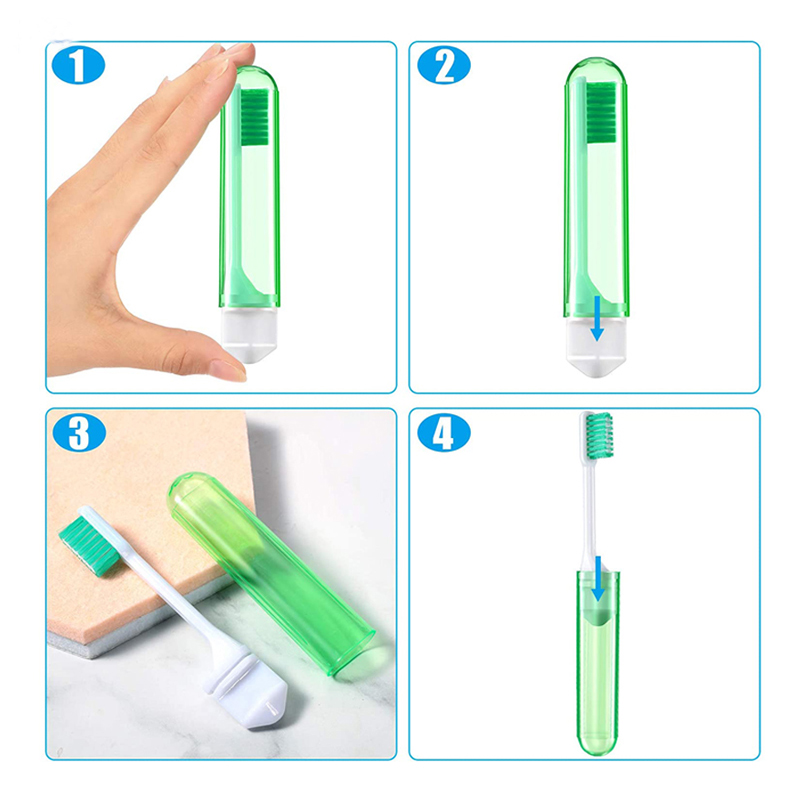 1

2

3

4